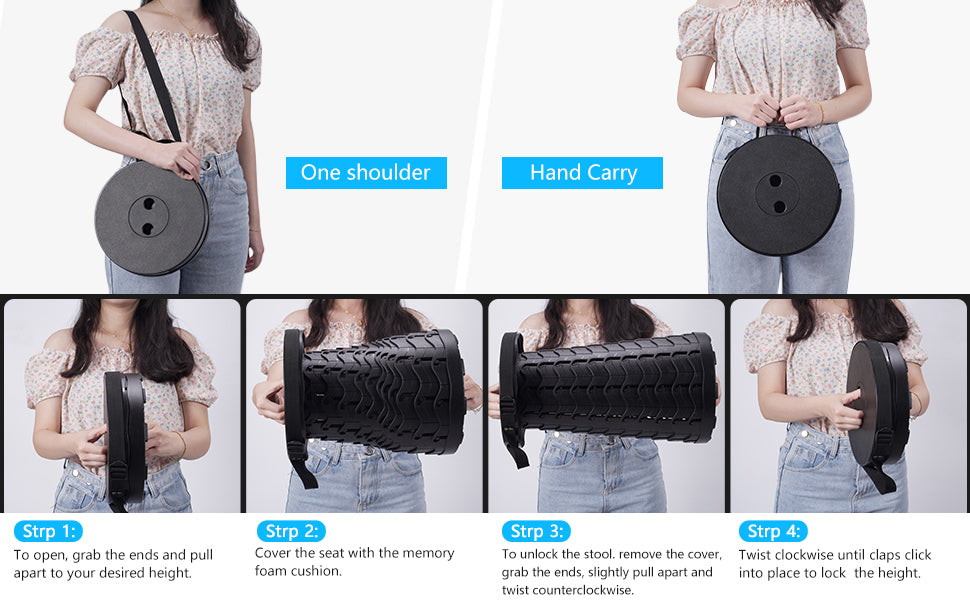 One shoulder

Hand Carry

Strp 1:
To open, grab the ends and pull apart to your desired height.

Strp 2:
Cover the seat with the memory foam cushion.

Strp 3:
To unlock the stool. remove the cover, grab the ends, slightly pull apart and twist counterclockwise.

Strp 4:
Twist clockwise until claps click into place to lock the height.